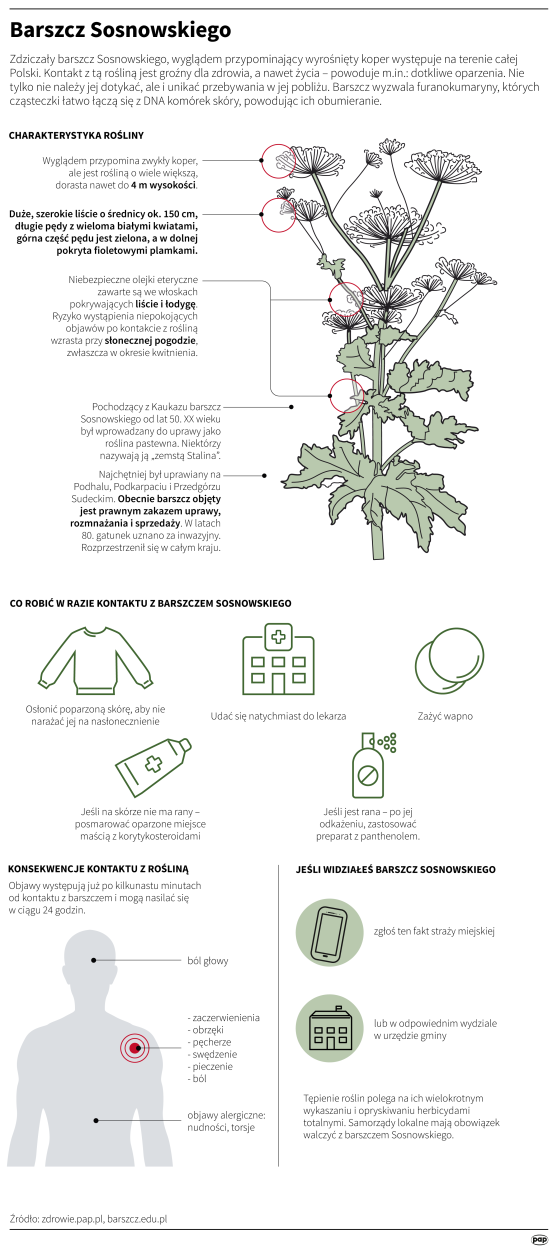 Barszcz Sosnowskiego

Zdziczały barszcz Sosnowskiego, wyglądem przypominający wyrośnięty koper występuje na terenie całej Polski. Kontakt z tą rośliną jest groźny dla zdrowia, a nawet życia – powoduje m.in.: dotkliwe oparzenia. Nie tylko nie należy jej dotykać, ale i unikać przebywania w jej pobliżu. Barszcz wyzwala furanokumaryny, których cząsteczki łatwo łączą się z DNA komórek skóry, powodując ich obumieranie.

CHARAKTERYSTYKA ROŚLINY

Wyglądem przypomina zwykły koper, ale jest rośliną o wiele większą, dorasta nawet do 4 m wysokości.

Duże, szerokie liście o średnicy ok. 150 cm, długie pędy z wieloma białymi kwiatami, górna część pędu jest zielona, a w dolnej pokryta fioletowymi plamkami.

Niebezpieczne olejki eteryczne zawarte są we włoskach pokrywających liście i łodygę. Ryzyko wystąpienia niepokojących objawów po kontakcie z rośliną wzrasta przy słonecznej pogodzie, zwłaszcza w okresie kwitnienia.

Pochodzący z Kaukazu barszcz Sosnowskiego od lat 50. XX wieku był wprowadzany do uprawy jako roślina pastewna. Niektórzy nazywają ją „zemstą Stalina".

Najchętniej był uprawiany na Podhalu, Podkarpaciu i Przedgórzu Sudeckim. Obecnie barszcz objęty jest prawnym zakazem uprawy, rozmnażania i sprzedaży. W latach 80. gatunek uznano za inwazyjny. Rozprzestrzenił się w całym kraju.

CO ROBIĆ W RAZIE KONTAKTU Z BARSZCZEM SOSNOWSKIEGO

Osłonić poparzoną skórę, aby nie narażać jej na nasłonecznienie

Udać się natychmiast do lekarza

Zażyć wapno

Jeśli na skórze nie ma rany – posmarować oparzone miejsce maścią z korytykosteroidami

Jeśli jest rana – po jej odkażeniu, zastosować preparat z panthenolem.

KONSEKWENCJE KONTAKTU Z ROŚLINĄ

Objawy występują już po kilkunastu minutach od kontaktu z barszczem i mogą nasilać się w ciągu 24 godzin.

ból głowy

- zaczerwienienia
- obrzęki
- pęcherze
- swędzenie
- pieczenie
- ból

objawy alergiczne: nudności, torsje

JEŚLI WIDZIAŁEŚ BARSZCZ SOSNOWSKIEGO

zgłoś ten fakt straży miejskiej

lub w odpowiednim wydziale w urzędzie gminy

Tępienie roślin polega na ich wielokrotnym wykaszaniu i opryskiwaniu herbicydami totalnymi. Samorządy lokalne mają obowiązek walczyć z barszczem Sosnowskiego.

Źródło: zdrowie.pap.pl, barszcz.edu.pl

pap