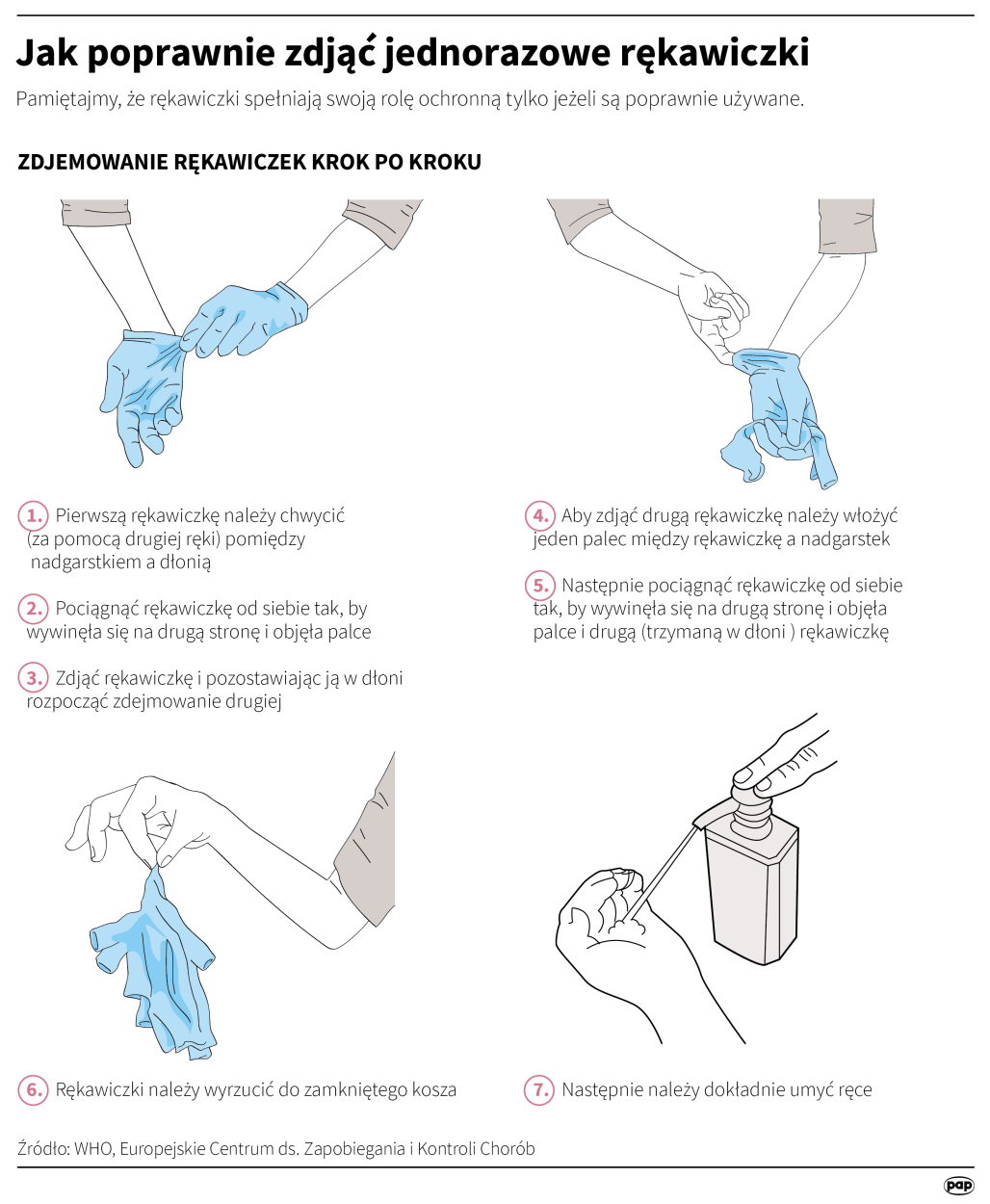 Jak poprawnie zdjąć jednorazowe rękawiczki

Pamiętajmy, że rękawiczki spełniają swoją rolę ochronną tylko jeżeli są poprawnie używane.

ZDJEMOWANIE RĘKAWICZEK KROK PO KROKU

1. Pierwszą rękawiczkę należy chwycić (za pomocą drugiej ręki) pomiędzy nadgarstkiem a dłonią

2. Pociągnąć rękawiczkę od siebie tak, by wywinęła się na drugą stronę i objęła palce

3. Zdjąć rękawiczkę i pozostawiając ją w dłoni rozpocząć zdejmowanie drugiej

4. Aby zdjąć drugą rękawiczkę należy włożyć jeden palec między rękawiczkę a nadgarstek

5. Następnie pociągnąć rękawiczkę od siebie tak, by wywinęła się na drugą stronę i objęła palce i drugą (trzymaną w dłoni ) rękawiczkę

6. Rękawiczki należy wyrzucić do zamkniętego kosza

7. Następnie należy dokładnie umyć ręce

Źródło: WHO, Europejskie Centrum ds. Zapobiegania i Kontroli Chorób

pap