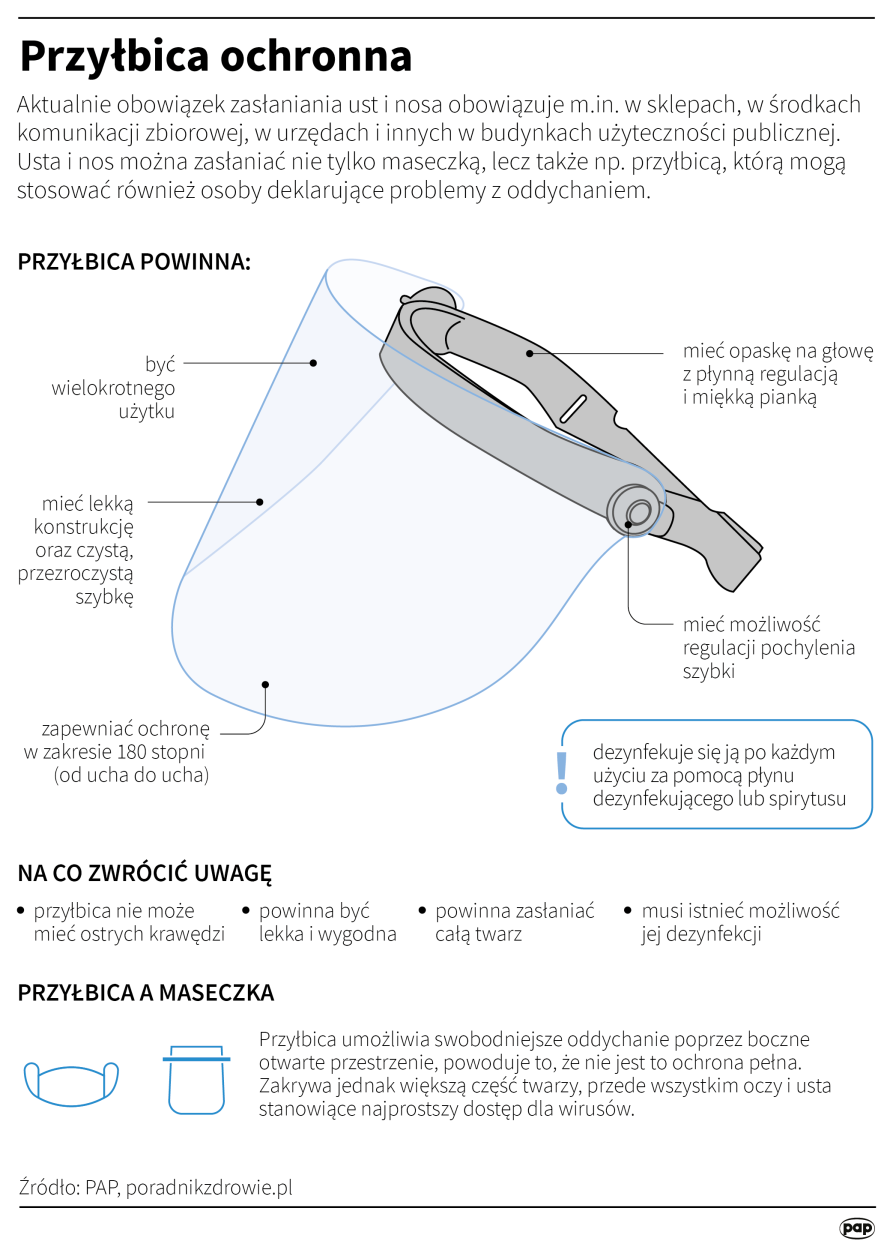 Przyłbica ochronna

Aktualnie obowiązek zasłaniania ust i nosa obowiązuje m.in. w sklepach, w środkach komunikacji zbiorowej, w urzędach i innych w budynkach użyteczności publicznej. Usta i nos można zasłaniać nie tylko maseczką, lecz także np. przyłbicą, którą mogą stosować również osoby deklarujące problemy z oddychaniem.

PRZYŁBICA POWINNA:

być wielokrotnego użytku

mieć lekką konstrukcję oraz czystą, przezroczystą szybkę

zapewniać ochronę w zakresie 180 stopni (od ucha do ucha)

mieć opaskę na głowę z płynną regulacją i miękką pianką

mieć możliwość regulacji pochylenia szybki

!
dezynfekuje się ją po każdym użyciu za pomocą płynu dezynfekującego lub spirytusu

NA CO ZWRÓCIĆ UWAGĘ

• przyłbica nie może mieć ostrych krawędzi
• powinna być lekka i wygodna
• powinna zasłaniać całą twarz
• musi istnieć możliwość jej dezynfekcji

PRZYŁBICA A MASECZKA

Przyłbica umożliwia swobodniejsze oddychanie poprzez boczne otwarte przestrzenie, powoduje to, że nie jest to ochrona pełna. Zakrywa jednak większą część twarzy, przede wszystkim oczy i usta stanowiące najprostszy dostęp dla wirusów.

Źródło: PAP, poradnikzdrowie.pl

pap