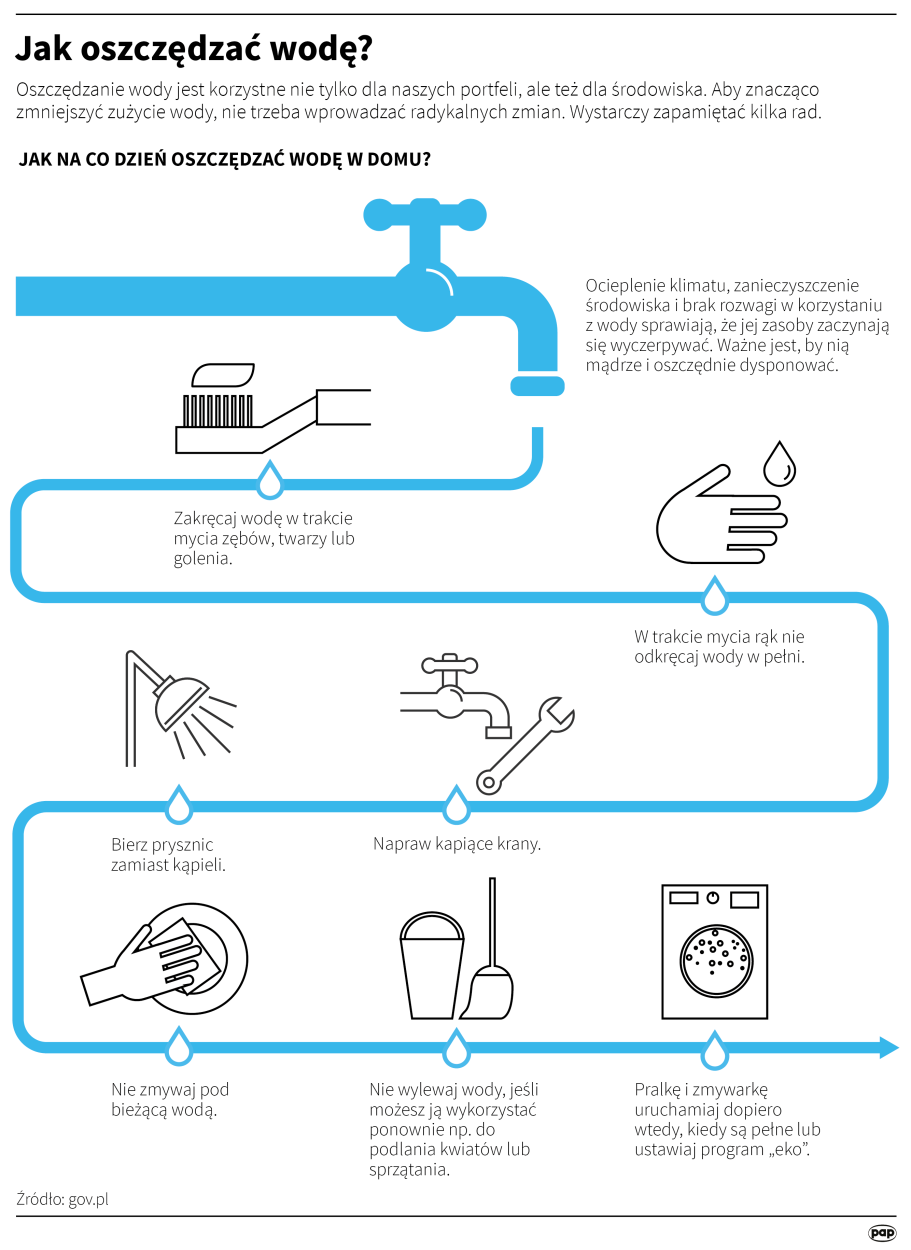 Jak oszczędzać wodę?

Oszczędzanie wody jest korzystne nie tylko dla naszych portfeli, ale też dla środowiska. Aby znacząco zmniejszyć zużycie wody, nie trzeba wprowadzać radykalnych zmian. Wystarczy zapamiętać kilka rad.

JAK NA CO DZIEŃ OSZCZĘDZAĆ WODĘ W DOMU?

Ocieplenie klimatu, zanieczyszczenie środowiska i brak rozwagi w korzystaniu z wody sprawiają, że jej zasoby zaczynają się wyczerpywać. Ważne jest, by nią mądrze i oszczędnie dysponować.

Zakręcaj wodę w trakcie mycia zębów, twarzy lub golenia.

W trakcie mycia rąk nie odkręcaj wody w pełni.

Bierz prysznic zamiast kąpieli.

Napraw kapiące krany.

Nie zmywaj pod bieżącą wodą.

Nie wylewaj wody, jeśli możesz ją wykorzystać ponownie np. do podlania kwiatów lub sprzątania.

Pralkę i zmywarkę uruchamiaj dopiero wtedy, kiedy są pełne lub ustawiaj program „eko”.

Źródło: gov.pl

pap