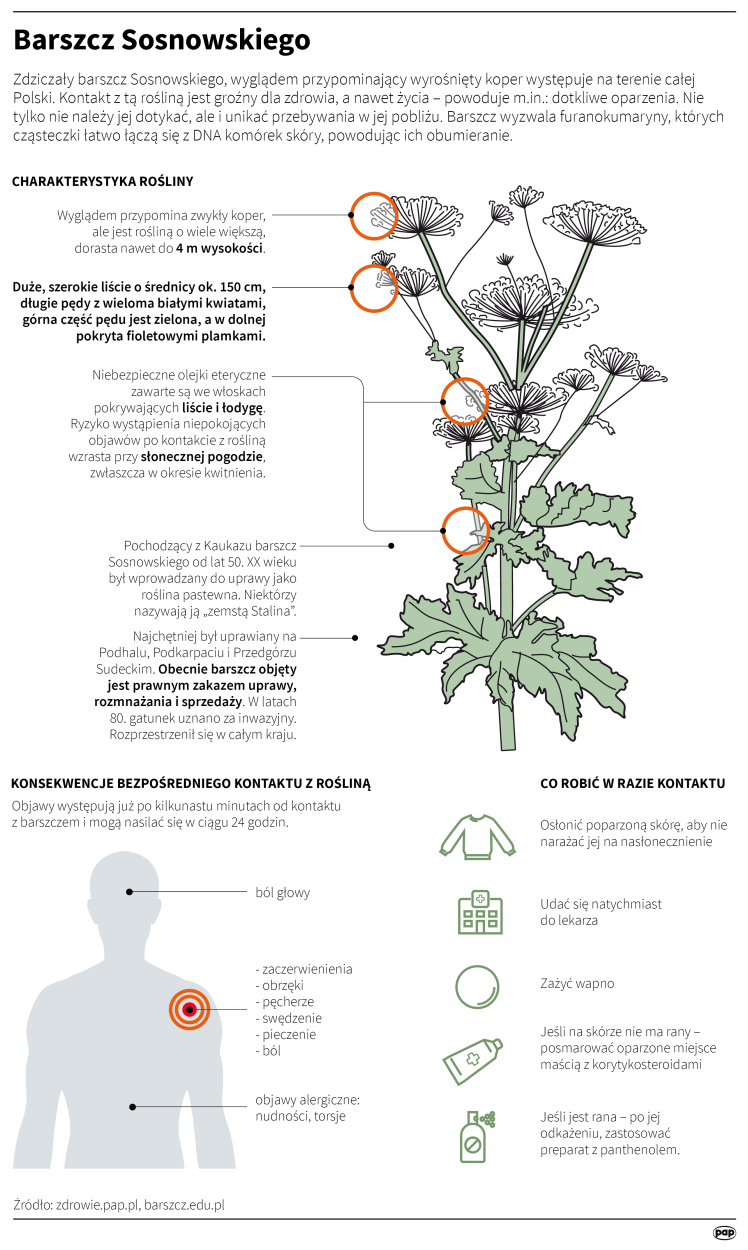 Barszcz Sosnowskiego

Zdziczały barszcz Sosnowskiego, wyglądem przypominający wyrośnięty koper występuje na terenie całej Polski. Kontakt z tą rośliną jest groźny dla zdrowia, a nawet życia – powoduje m.in.: dotkliwe oparzenia. Nie tylko nie należy jej dotykać, ale i unikać przebywania w jej pobliżu. Barszcz wyzwala furanokumaryny, których cząsteczki łatwo łączą się z DNA komórek skóry, powodując ich obumieranie.

CHARAKTERYSTYKA ROŚLINY

Wyglądem przypomina zwykły koper, ale jest rośliną o wiele większą, dorasta nawet do 4 m wysokości.

Duże, szerokie liście o średnicy ok. 150 cm, długie pędy z wieloma białymi kwiatami, górna część pędu jest zielona, a w dolnej pokryta fioletowymi plamkami.

Niebezpieczne olejki eteryczne zawarte są we włoskach pokrywających liście i łodygę. Ryzyko wystąpienia niepokojących objawów po kontakcie z rośliną wzrasta przy słonecznej pogodzie, zwłaszcza w okresie kwitnienia.

Pochodzący z Kaukazu barszcz Sosnowskiego od lat 50. XX wieku był wprowadzany do uprawy jako roślina pastewna. Niektórzy nazywają ją „zemstą Stalina".

Najchętniej był uprawiany na Podhalu, Podkarpaciu i Przedgórzu Sudeckim. Obecnie barszcz objęty jest prawnym zakazem uprawy, rozmnażania i sprzedaży. W latach 80. gatunek uznano za inwazyjny. Rozprzestrzenił się w całym kraju.

KONSEKWENCJE BEZPOŚREDNIEGO KONTAKTU Z ROŚLINĄ

Objawy występują już po kilkunastu minutach od kontaktu z barszczem i mogą nasilać się w ciągu 24 godzin.

ból głowy

- zaczerwienienia
- obrzęki
- pęcherze
- swędzenie
- pieczenie
- ból

objawy alergiczne: nudności, torsje

CO ROBIĆ W RAZIE KONTAKTU

Osłonić poparzoną skórę, aby nie narażać jej na nasłonecznienie

Udać się natychmiast do lekarza

Zażyć wapno

Jeśli na skórze nie ma rany – posmarować oparzone miejsce maścią z korytykosteroidami

Jeśli jest rana – po jej odkażeniu, zastosować preparat z panthenolem.

Źródło: zdrowie.pap.pl, barszcz.edu.pl

pap