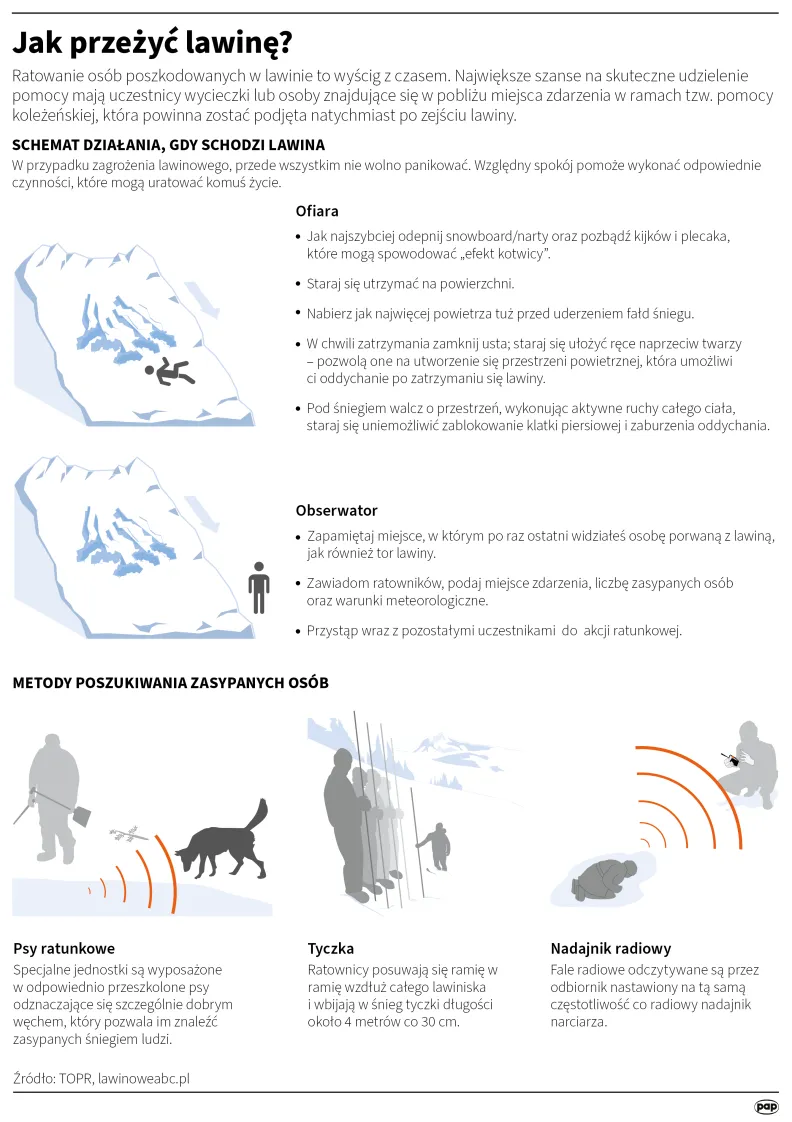 Jak przeżyć lawinę?

Ratowanie osób poszkodowanych w lawinie to wyścig z czasem. Największe szanse na skuteczne udzielenie pomocy mają uczestnicy wycieczki lub osoby znajdujące się w pobliżu miejsca zdarzenia w ramach tzw. pomocy koleżeńskiej, która powinna zostać podjęta natychmiast po zejściu lawiny.

SCHEMAT DZIAŁANIA, GDY SCHODZI LAWINA

W przypadku zagrożenia lawinowego, przede wszystkim nie wolno panikować. Względny spokój pomoże wykonać odpowiednie czynności, które mogą uratować komuś życie.

Ofiara

• Jak najszybciej odepnij snowboard/narty oraz pozbądź kijków i plecaka, które mogą spowodować „efekt kotwicy".

• Staraj się utrzymać na powierzchni.

• Nabierz jak najwięcej powietrza tuż przed uderzeniem fałd śniegu.

• W chwili zatrzymania zamknij usta; staraj się ułożyć ręce naprzeciw twarzy – pozwolą one na utworzenie się przestrzeni powietrznej, która umożliwi ci oddychanie po zatrzymaniu się lawiny.

• Pod śniegiem walcz o przestrzeń, wykonując aktywne ruchy całego ciała, staraj się uniemożliwić zablokowanie klatki piersiowej i zaburzenia oddychania.

Obserwator

• Zapamiętaj miejsce, w którym po raz ostatni widziałeś osobę porwaną z lawiną, jak również tor lawiny.

• Zawiadom ratowników, podaj miejsce zdarzenia, liczbę zasypanych osób oraz warunki meteorologiczne.

• Przystąp wraz z pozostałymi uczestnikami do akcji ratunkowej.

METODY POSZUKIWANIA ZASYPANYCH OSÓB

Psy ratunkowe

Specjalne jednostki są wyposażone w odpowiednio przeszkolone psy odznaczające się szczególnie dobrym węchem, który pozwala im znaleźć zasypanych śniegiem ludzi.

Tyczka

Ratownicy posuwają się ramię w ramię wzdłuż całego lawiniska i wbijają w śnieg tyczki długości około 4 metrów co 30 cm.

Nadajnik radiowy

Fale radiowe odczytywane są przez odbiornik nastawiony na tą samą częstotliwość co radiowy nadajnik narciarza.

Źródło: TOPR, lawinoweabc.pl

pap